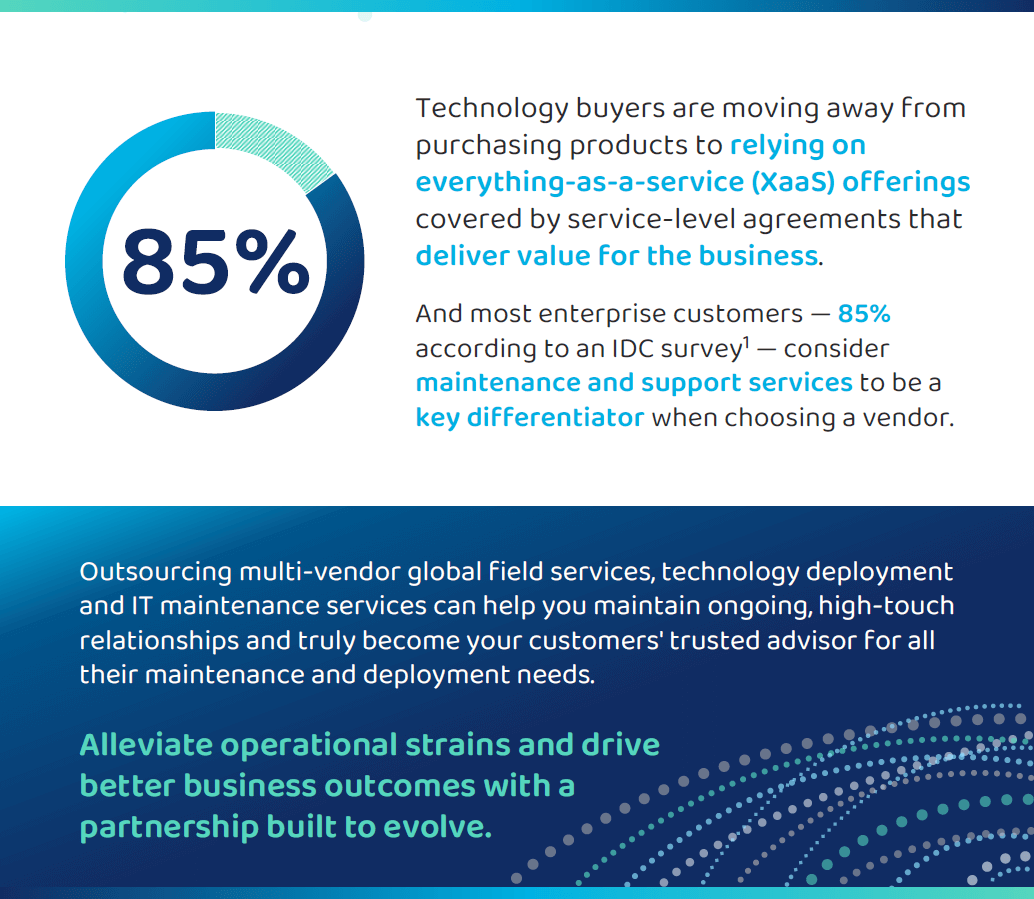 85%

Technology buyers are moving away from purchasing products to relying on everything-as-a-service (XaaS) offerings covered by service-level agreements that deliver value for the business.

And most enterprise customers — 85% according to an IDC survey$^1$ — consider maintenance and support services to be a key differentiator when choosing a vendor.

Outsourcing multi-vendor global field services, technology deployment and IT maintenance services can help you maintain ongoing, high-touch relationships and truly become your customers' trusted advisor for all their maintenance and deployment needs.

Alleviate operational strains and drive better business outcomes with a partnership built to evolve.